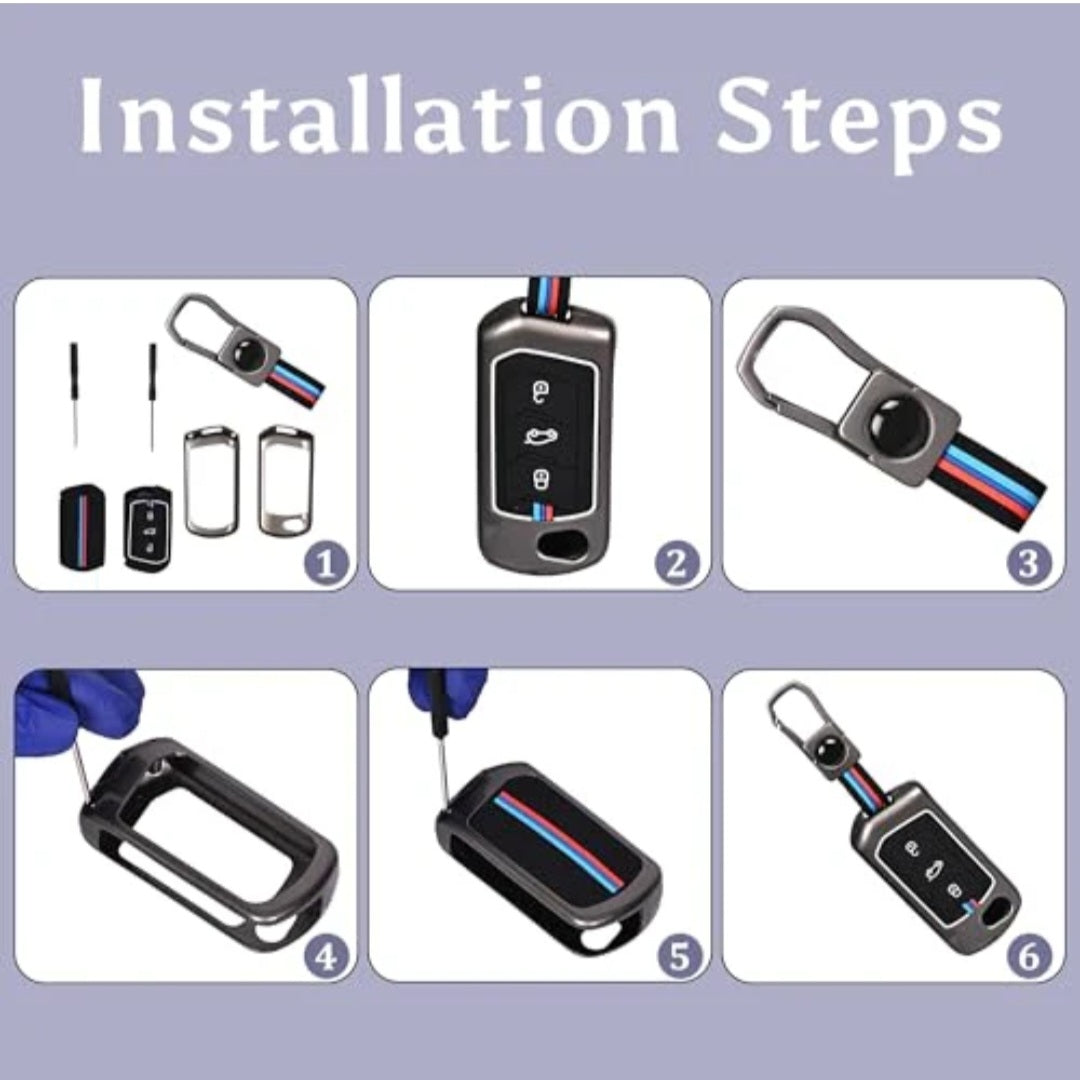 Installation Steps

1

2

3

4

5

6