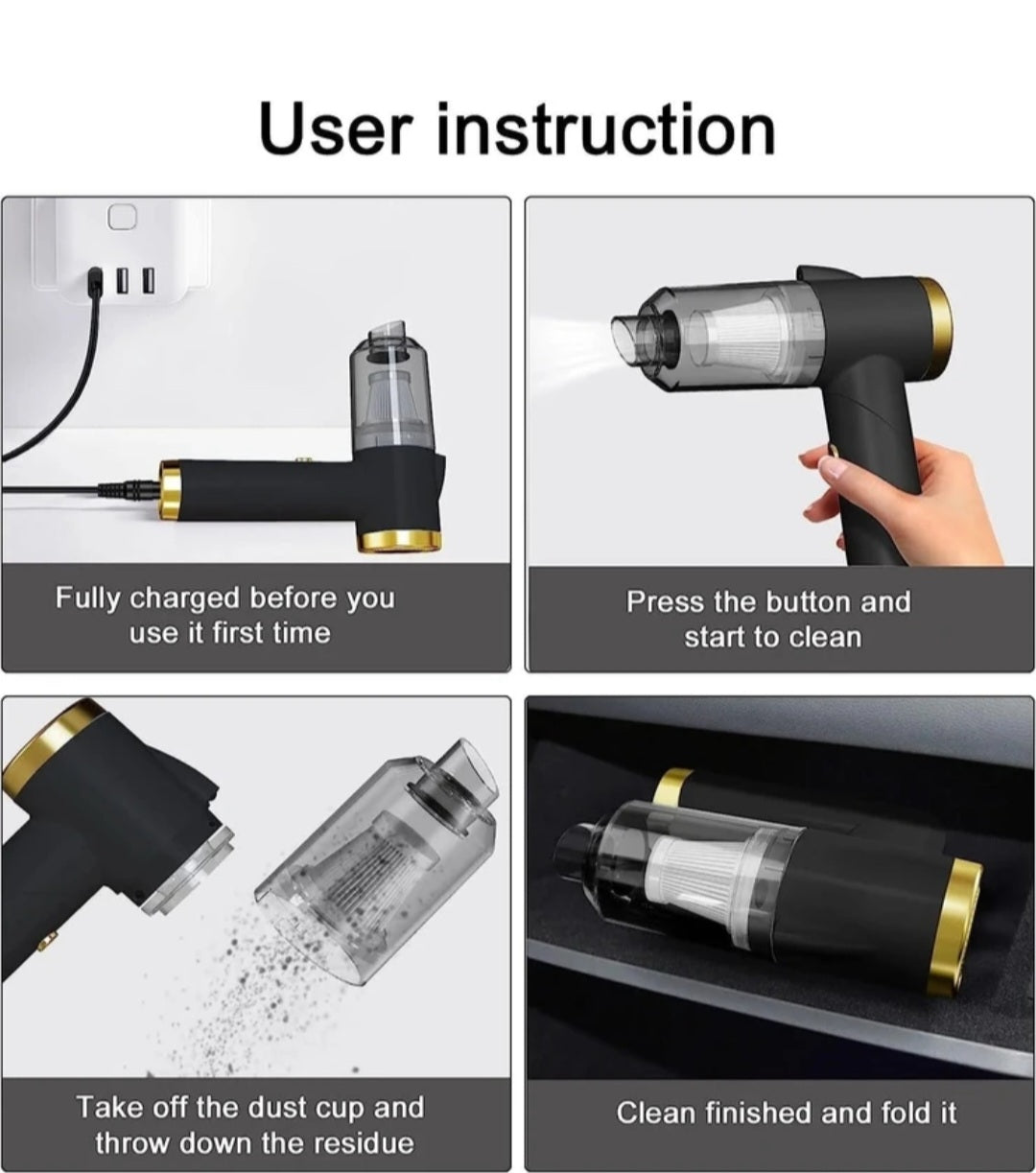 User instruction

Fully charged before you use it first time

Press the button and start to clean

Take off the dust cup and throw down the residue

Clean finished and fold it