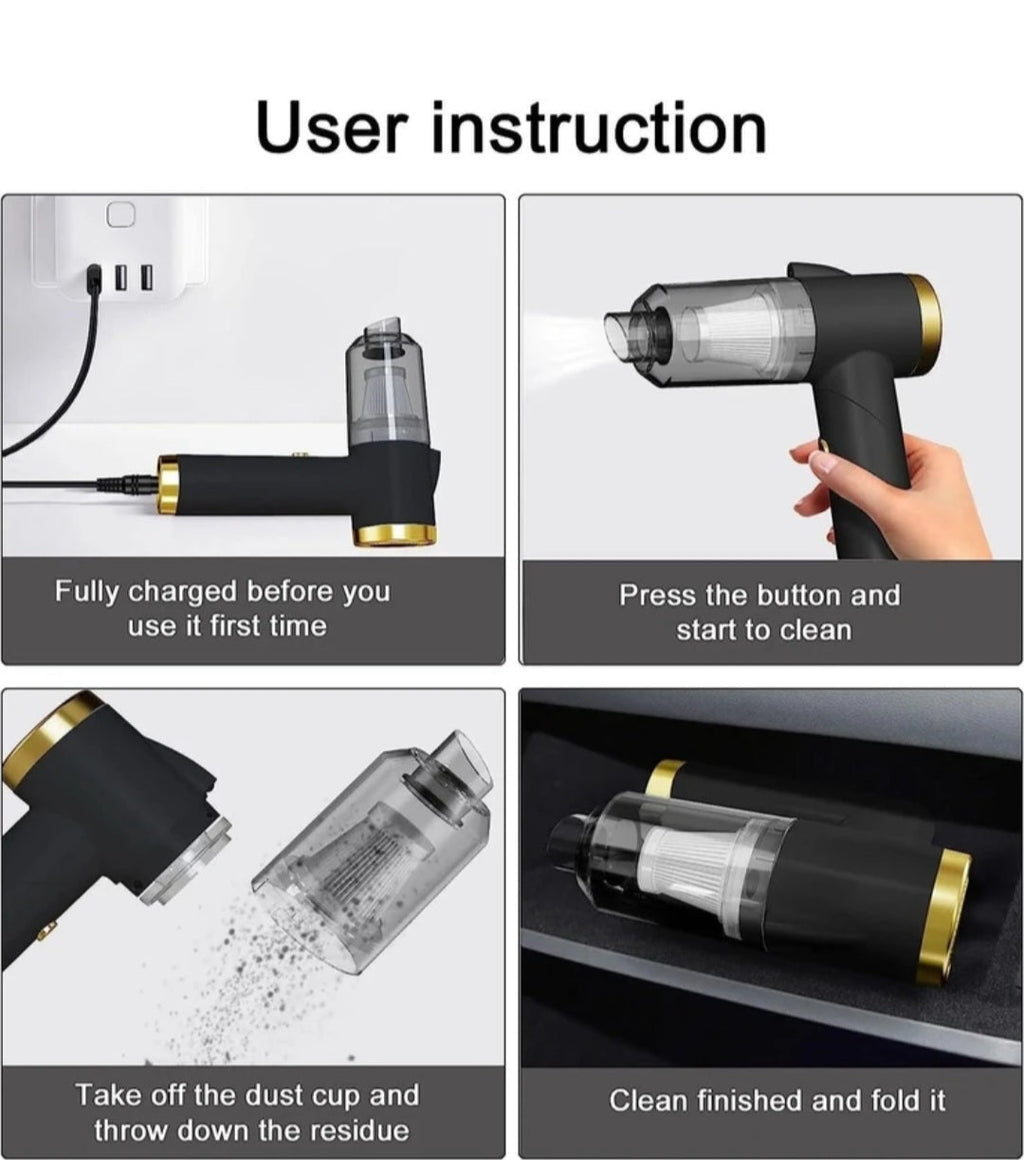 User instruction

Fully charged before you use it first time

Press the button and start to clean

Take off the dust cup and throw down the residue

Clean finished and fold it